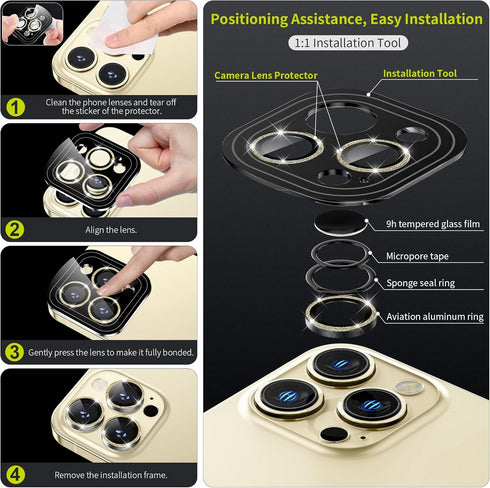 1
Clean the phone lenses and tear off the sticker of the protector.

2
Align the lens.

3
Gently press the lens to make it fully bonded.

4
Remove the installation frame.

Positioning Assistance, Easy Installation

1:1 Installation Tool

Camera Lens Protector

Installation Tool

9h tempered glass film

Micropore tape

Sponge seal ring

Aviation aluminum ring